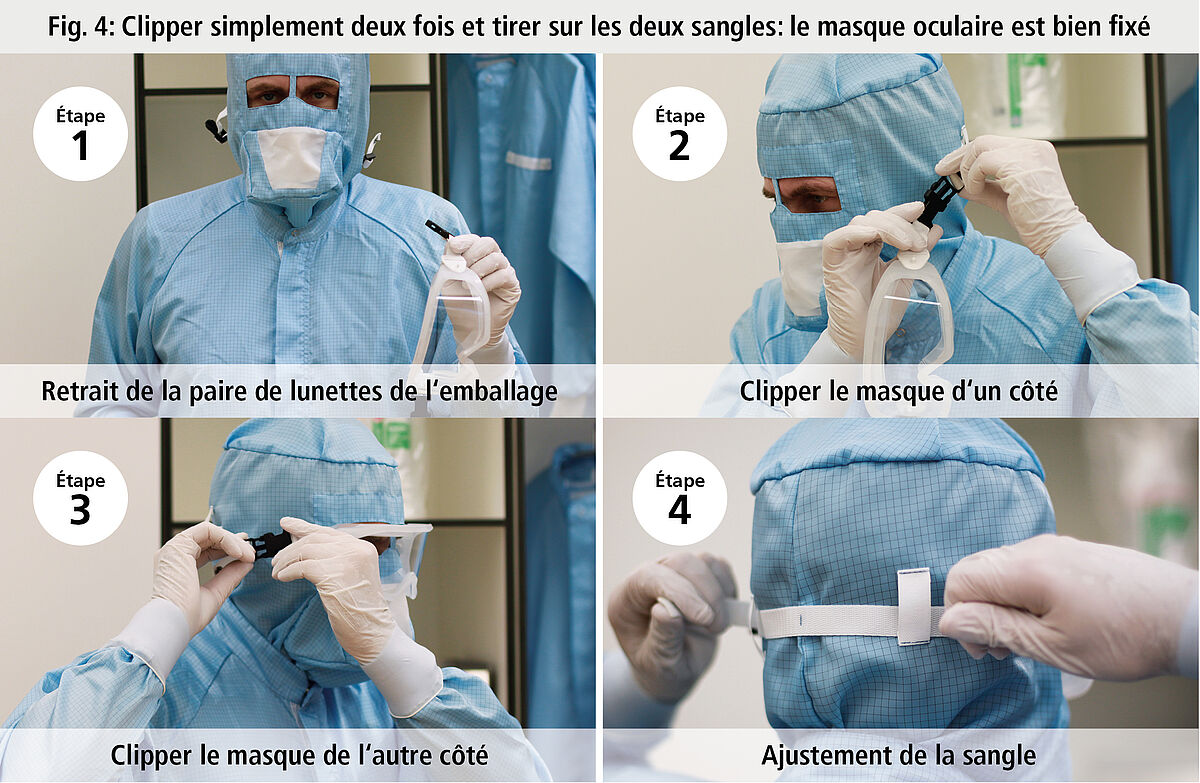 Fig. 4: Clipper simplement deux fois et tirer sur les deux sangles: le masque oculaire est bien fixé

Étape 1

Retrait de la paire de lunettes de l‘emballage

Étape 2

Clipper le masque d‘un côté

Étape 3

Clipper le masque de l‘autre côté

Étape 4

Ajustement de la sangle